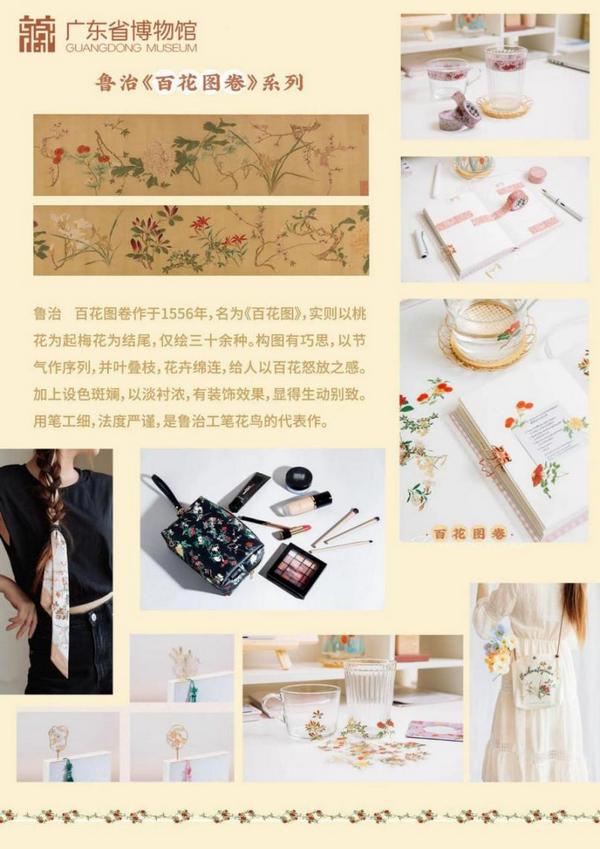 广东省博物馆
GUANGDONG MUSEUM

鲁治《百花图卷》系列

鲁治 百花图卷作于1556年，名为《百花图》，实则以桃花为起梅花为结尾，仅绘三十余种。构图有巧思，以节气作序列，并叶叠枝，花卉绵连，给人以百花怒放之感。加上设色斑斓，以淡衬浓，有装饰效果，显得生动别致。用笔工细，法度严谨，是鲁治工笔花鸟的代表作。

百花图卷